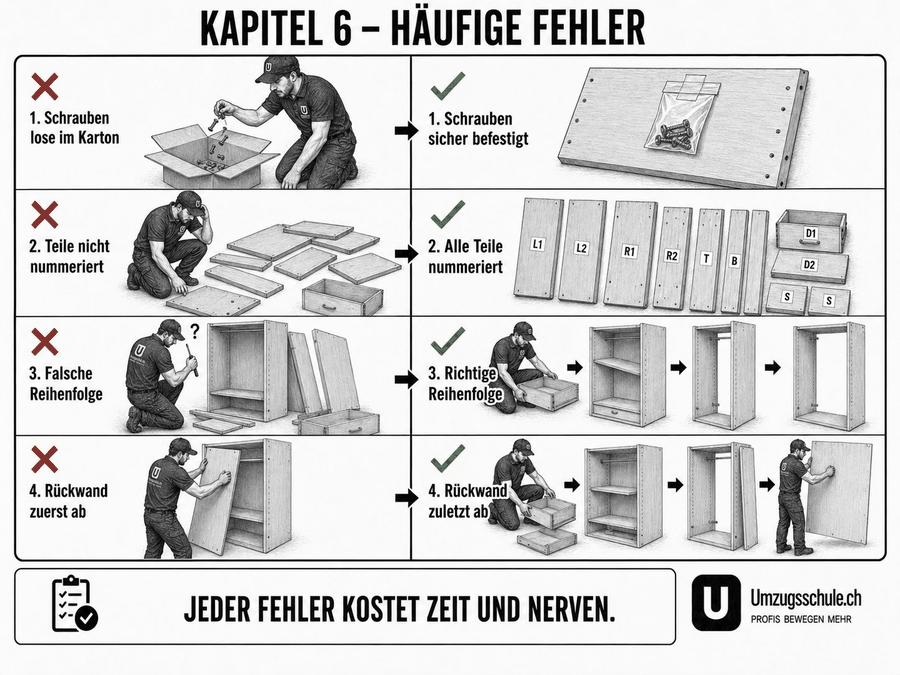 KAPITEL 6 – HÄUFIGE FEHLER

1. Schrauben lose im Karton

1. Schrauben sicher befestigt

2. Teile nicht nummeriert

2. Alle Teile nummeriert

L1 L2 R1 R2 T B D1 D2 S S

3. Falsche Reihenfolge

?

3. Richtige Reihenfolge

4. Rückwand zuerst ab

4. Rückwand zuletzt ab

JEDER FEHLER KOSTET ZEIT UND NERVEN.

U

Umzugsschule.ch
PROFIS BEWEGEN MEHR