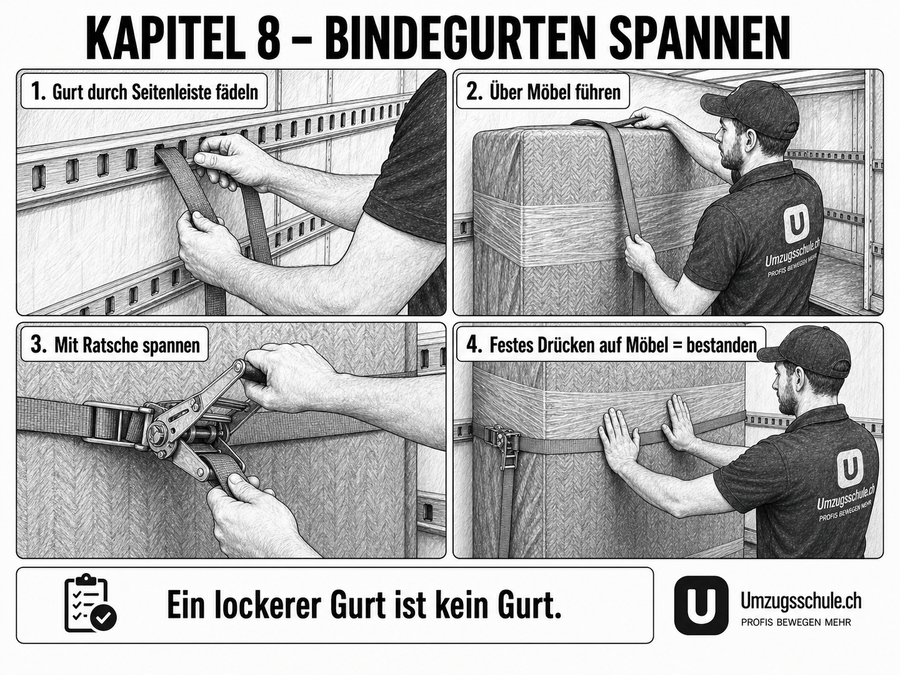 KAPITEL 8 – BINDEGURTEN SPANNEN

1. Gurt durch Seitenleiste fädeln

2. Über Möbel führen

U
Umzugsschule.ch
PROFIS BEWEGEN MEHR

3. Mit Ratsche spannen

4. Festes Drücken auf Möbel = bestanden

U
Umzugsschule.ch
PROFIS BEWEGEN MEHR

Ein lockerer Gurt ist kein Gurt.

U
Umzugsschule.ch
PROFIS BEWEGEN MEHR